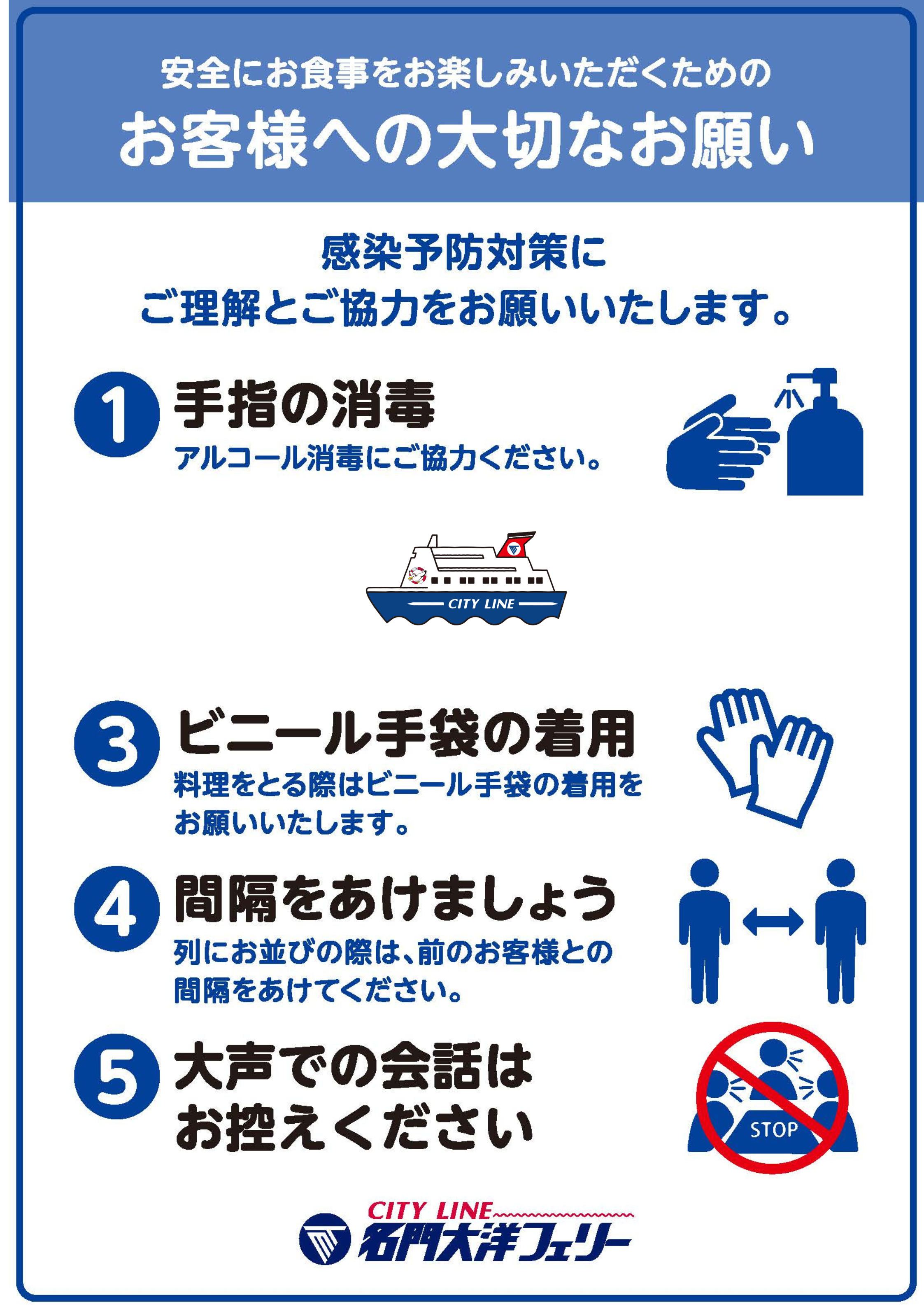 安全にお食事をお楽しみいただくための
お客様への大切なお願い

感染予防対策に
ご理解とご協力をお願いいたします。

1 手指の消毒
アルコール消毒にご協力ください。

CITY LINE

3 ビニール手袋の着用
料理をとる際はビニール手袋の着用をお願いいたします。

4 間隔をあけましょう
列にお並びの際は、前のお客様との間隔をあけてください。

5 大声での会話はお控えください

STOP

CITY LINE
名門大洋フェリー